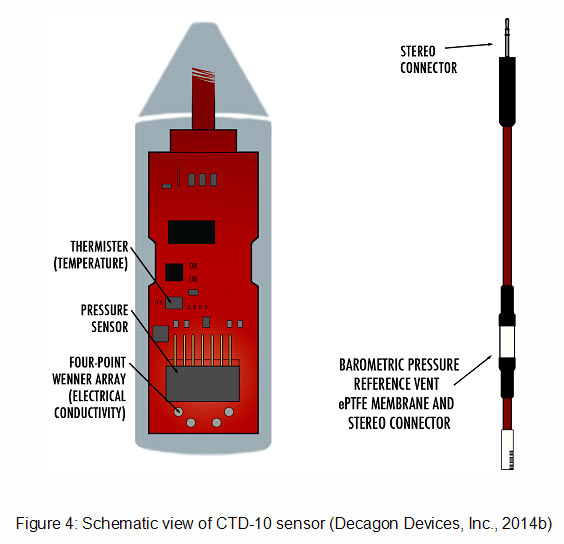 THERMISTER (TEMPERATURE)

PRESSURE SENSOR

FOUR-POINT WENNER ARRAY (ELECTRICAL CONDUCTIVITY)

STEREO CONNECTOR

BAROMETRIC PRESSURE REFERENCE VENT ePTFE MEMBRANE AND STEREO CONNECTOR

Figure 4: Schematic view of CTD-10 sensor (Decagon Devices, Inc., 2014b)